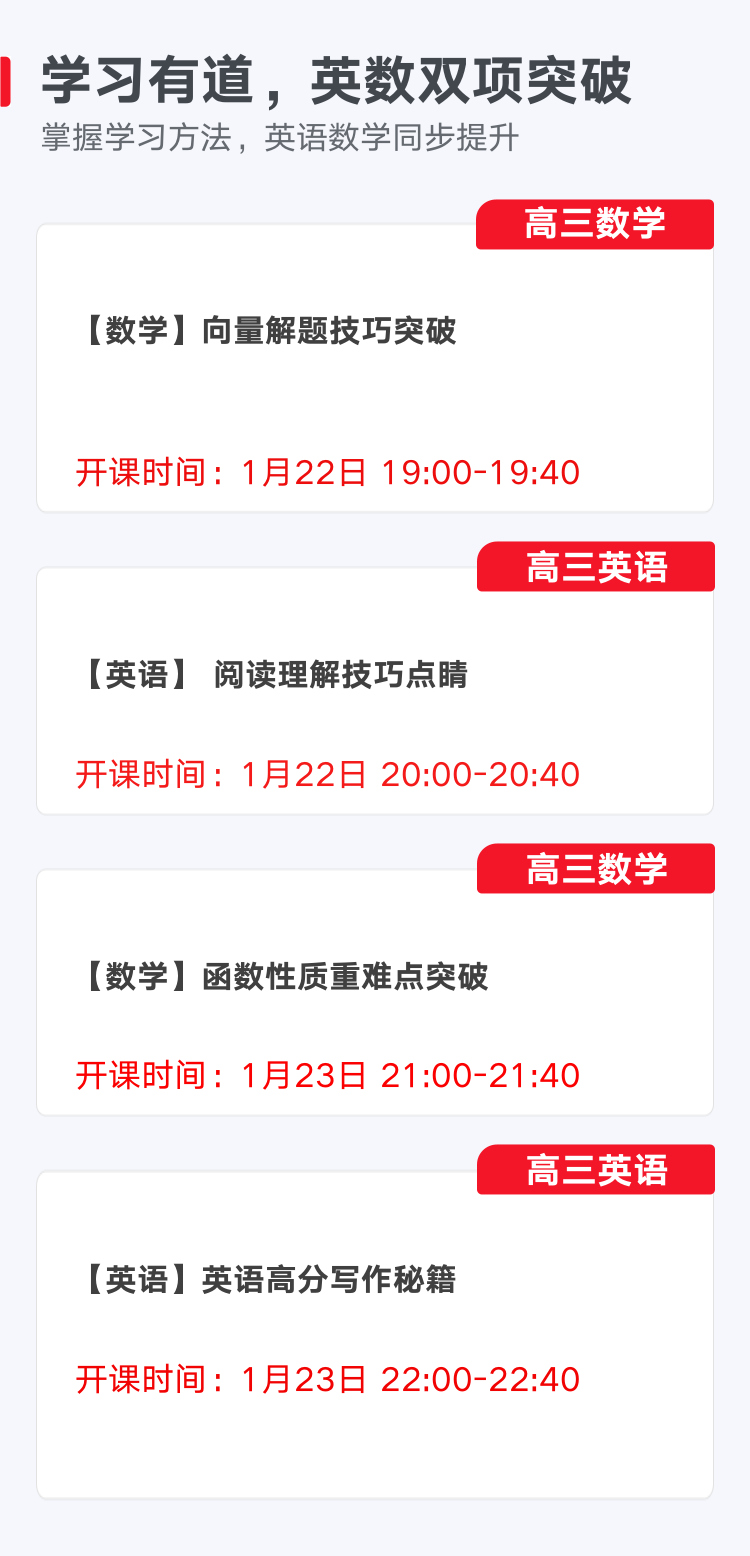 学习有道，英数双项突破
掌握学习方法，英语数学同步提升

高三数学

【数学】向量解题技巧突破

开课时间：1月22日 19:00-19:40

高三英语

【英语】 阅读理解技巧点睛

开课时间：1月22日 20:00-20:40

高三数学

【数学】函数性质重难点突破

开课时间：1月23日 21:00-21:40

高三英语

【英语】英语高分写作秘籍

开课时间：1月23日 22:00-22:40