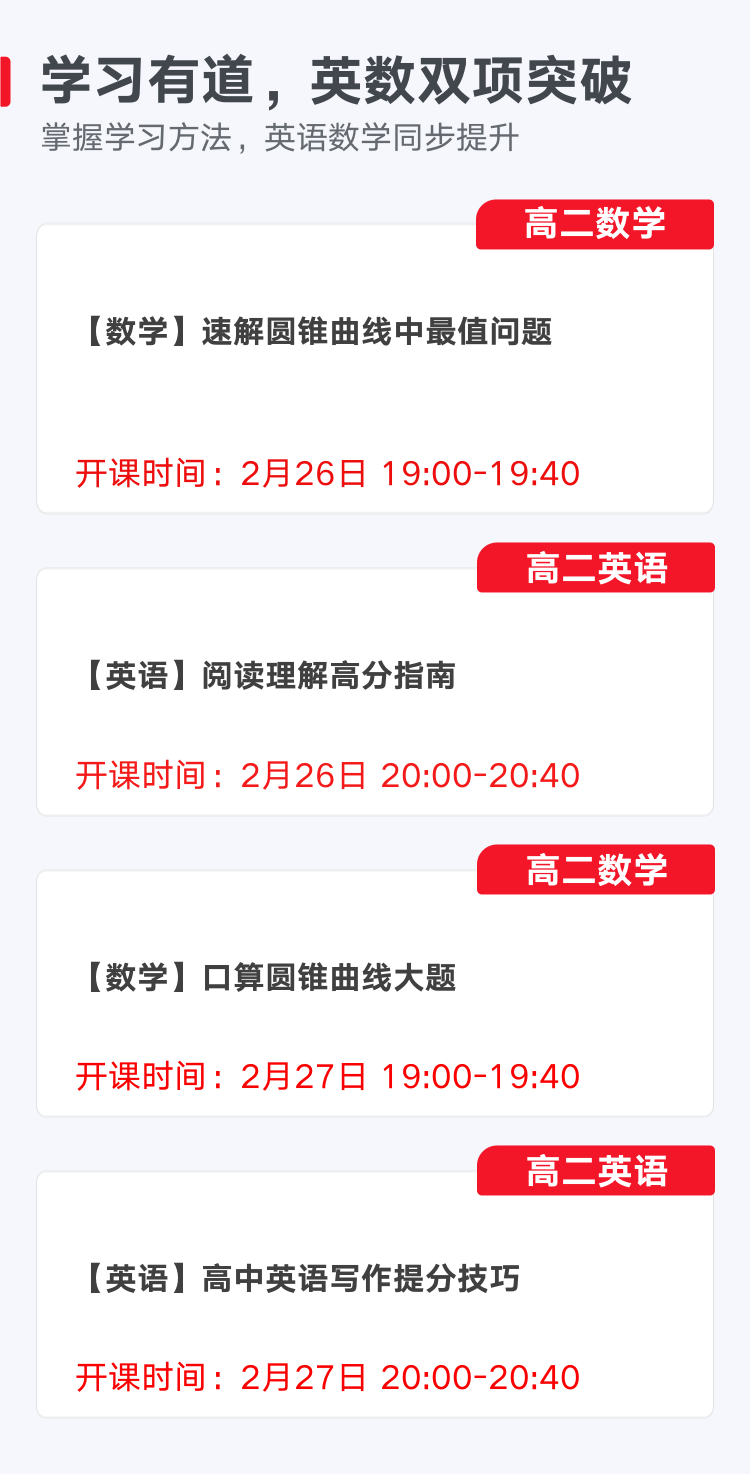 学习有道，英数双项突破

掌握学习方法，英语数学同步提升

高二数学

【数学】速解圆锥曲线中最值问题

开课时间：2月26日 19:00-19:40

高二英语

【英语】阅读理解高分指南

开课时间：2月26日 20:00-20:40

高二数学

【数学】口算圆锥曲线大题

开课时间：2月27日 19:00-19:40

高二英语

【英语】高中英语写作提分技巧

开课时间：2月27日 20:00-20:40