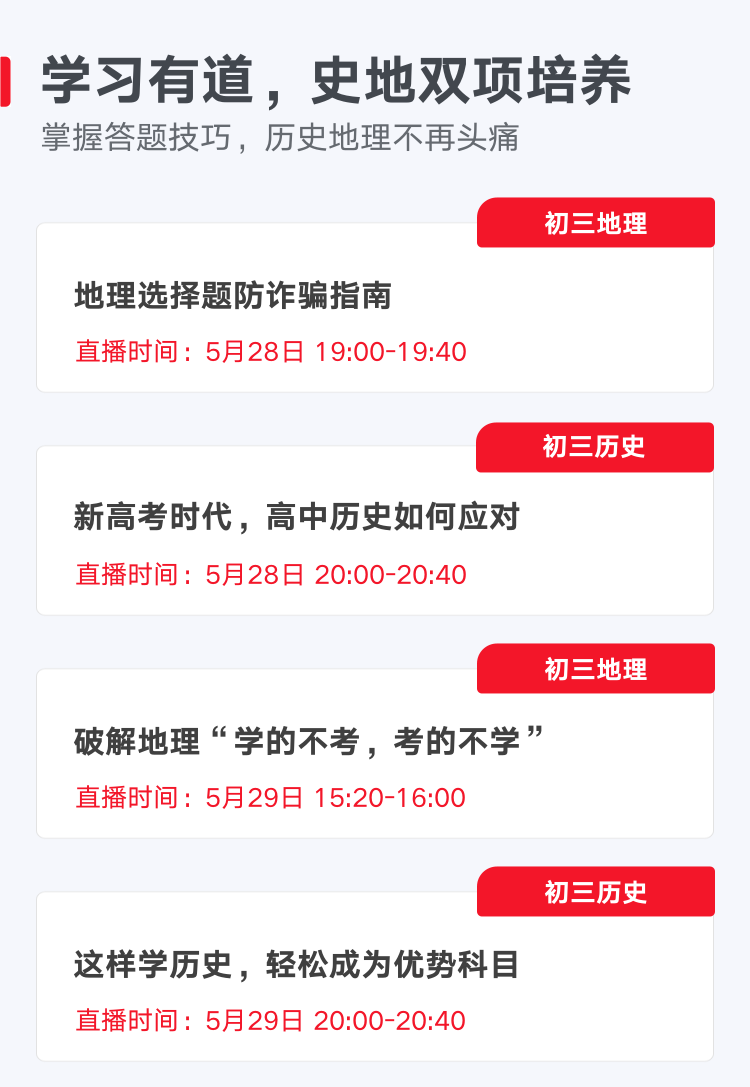 学习有道，史地双项培养
掌握答题技巧，历史地理不再头痛

初三地理
地理选择题防诈骗指南
直播时间：5月28日 19:00-19:40

初三历史
新高考时代，高中历史如何应对
直播时间：5月28日 20:00-20:40

初三地理
破解地理“学的不考，考的不学”
直播时间：5月29日 15:20-16:00

初三历史
这样学历史，轻松成为优势科目
直播时间：5月29日 20:00-20:40