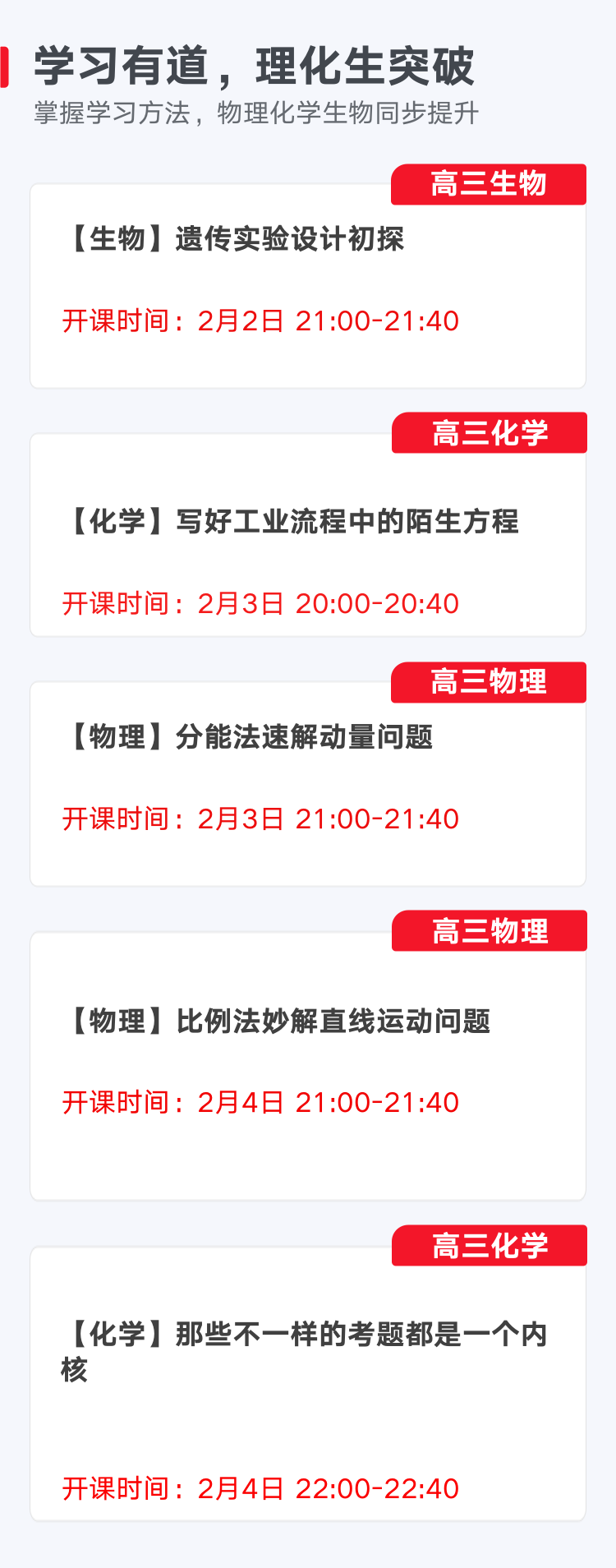 学习有道，理化生突破
掌握学习方法，物理化学生物同步提升

高三生物
【生物】遗传实验设计初探

开课时间：2月2日 21:00-21:40

高三化学
【化学】写好工业流程中的陌生方程

开课时间：2月3日 20:00-20:40

高三物理
【物理】分能法速解动量问题

开课时间：2月3日 21:00-21:40

高三物理
【物理】比例法妙解直线运动问题

开课时间：2月4日 21:00-21:40

高三化学
【化学】那些不一样的考题都是一个内核

开课时间：2月4日 22:00-22:40