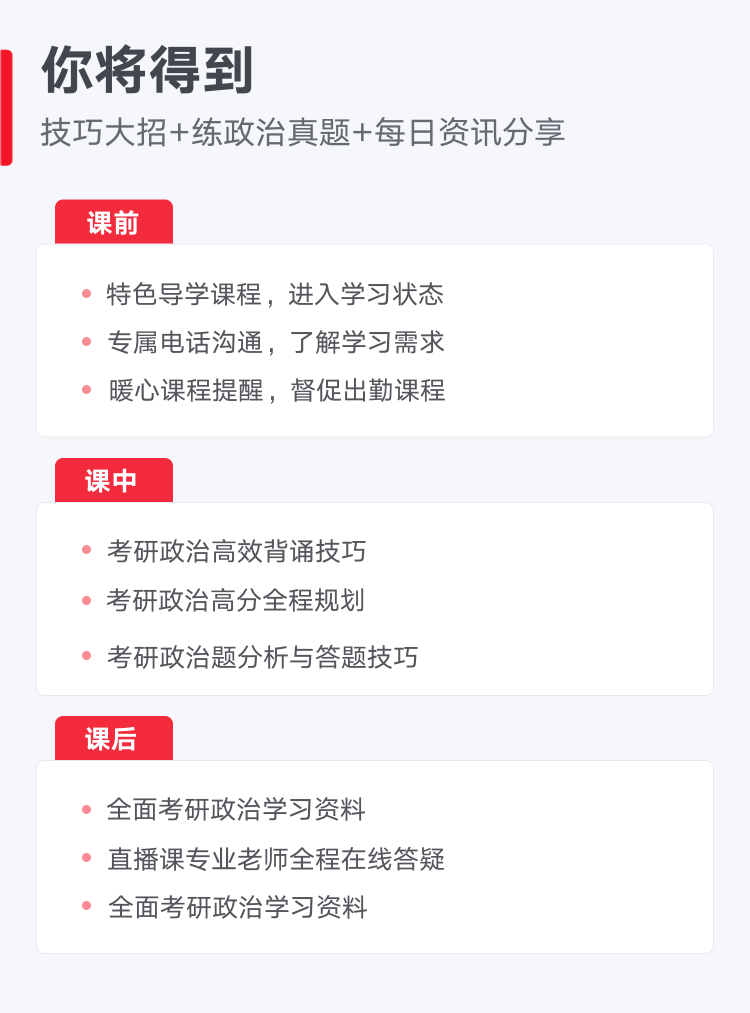 你将得到

技巧大招+练政治真题+每日资讯分享

课前

• 特色导学课程，进入学习状态
• 专属电话沟通，了解学习需求
• 暖心课程提醒，督促出勤课程

课中

• 考研政治高效背诵技巧
• 考研政治高分全程规划
• 考研政治题分析与答题技巧

课后

• 全面考研政治学习资料
• 直播课专业老师全程在线答疑
• 全面考研政治学习资料