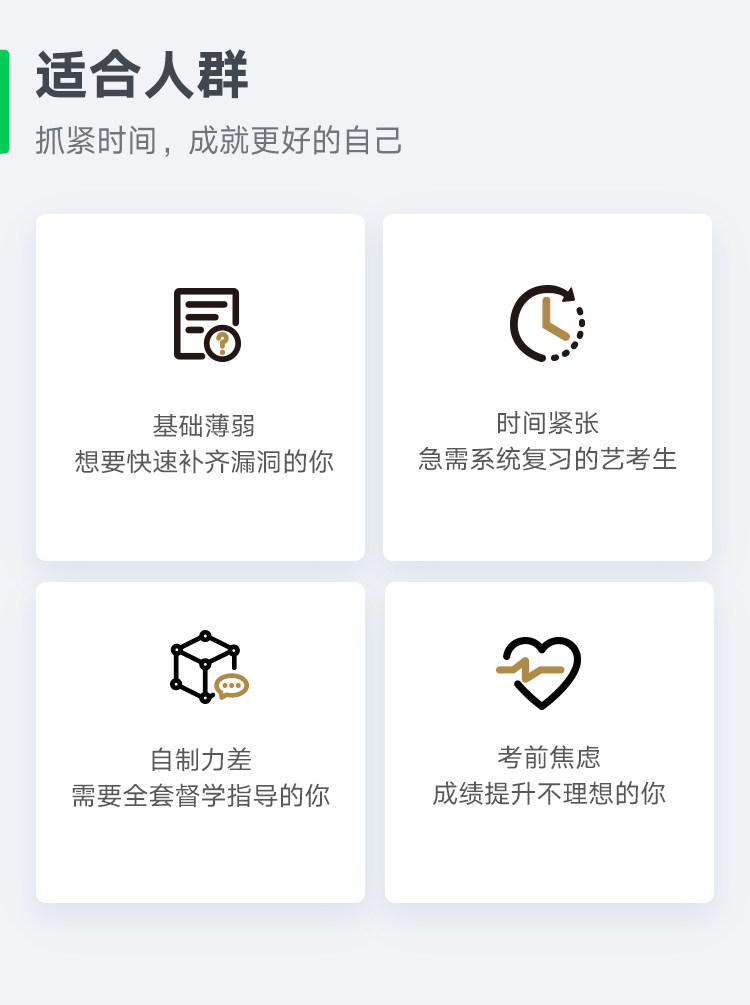 适合人群

抓紧时间，成就更好的自己

基础薄弱
想要快速补齐漏洞的你

时间紧张
急需系统复习的艺考生

自制力差
需要全套督学指导的你

考前焦虑
成绩提升不理想的你