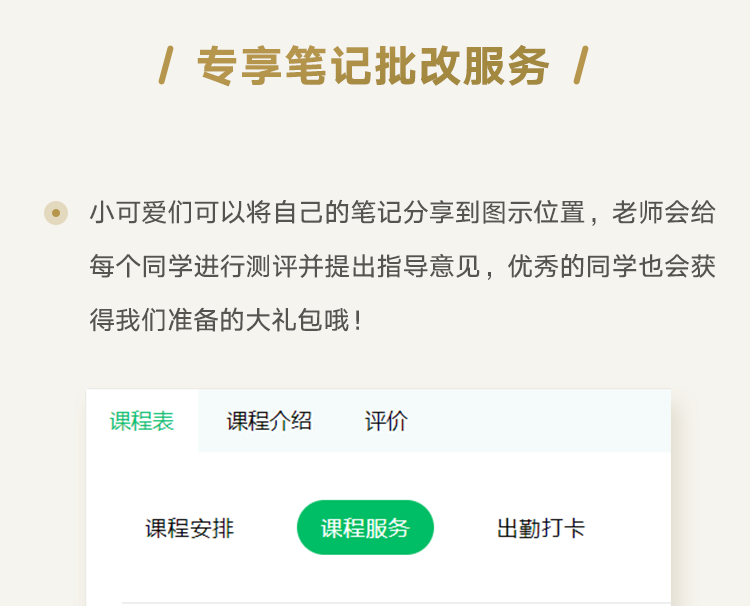 / 专享笔记批改服务 /

小可爱们可以将自己的笔记分享到图示位置，老师会给每个同学进行测评并提出指导意见，优秀的同学也会获得我们准备的大礼包哦！

课程表　课程介绍　评价

课程安排　课程服务　出勤打卡