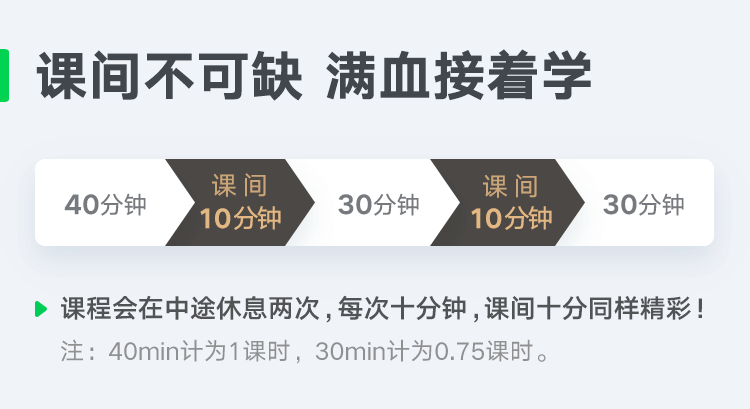 课间不可缺 满血接着学

40分钟

课间
10分钟

30分钟

课间
10分钟

30分钟

课程会在中途休息两次，每次十分钟，课间十分同样精彩！

注：40min计为1课时，30min计为0.75课时。